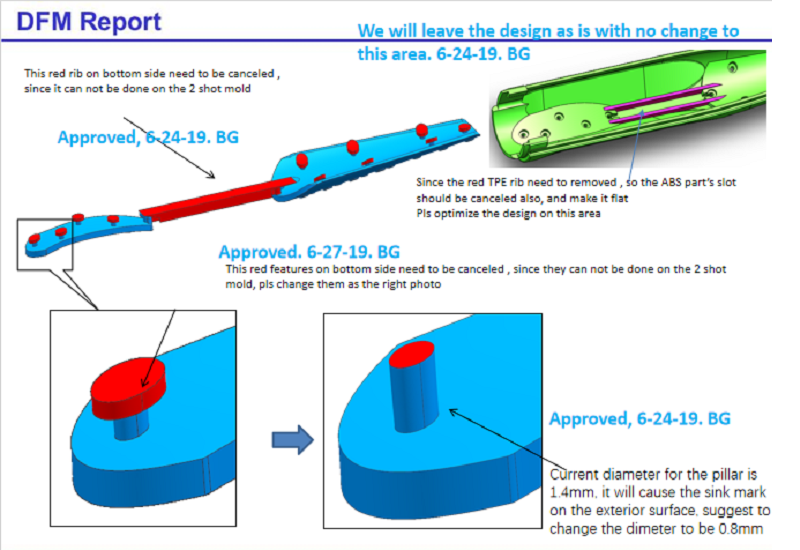 DFM Report

We will leave the design as is with no change to this area. 6-24-19. BG

This red rib on bottom side need to be canceled , since it can not be done on the 2 shot mold

Approved, 6-24-19. BG

Since the red TPE rib need to removed , so the ABS part's slot should be canceled also, and make it flat
Pls optimize the design on this area

Approved. 6-27-19. BG

This red features on bottom side need to be canceled , since they can not be done on the 2 shot mold, pls change them as the right photo

Approved, 6-24-19. BG

Current diameter for the pillar is 1.4mm, it will cause the sink mark on the exterior surface, suggest to change the dimeter to be 0.8mm