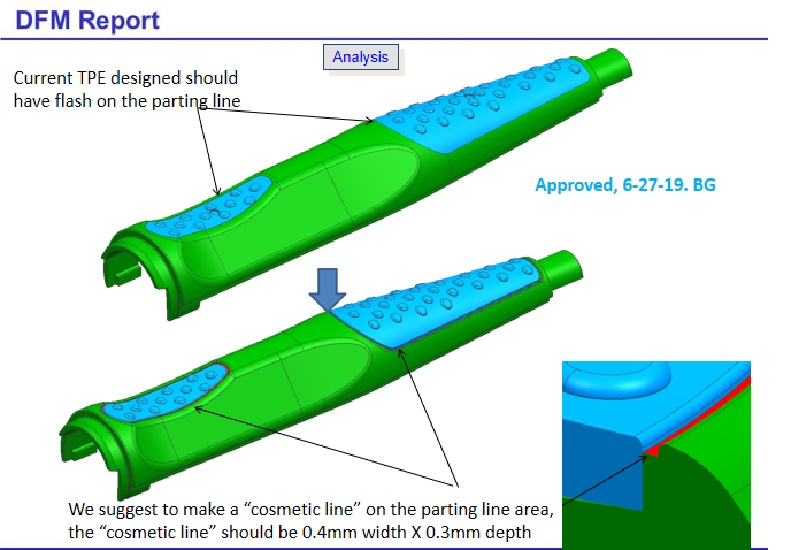 DFM Report

Analysis

Current TPE designed should have flash on the parting line

Approved, 6-27-19. BG

We suggest to make a "cosmetic line" on the parting line area, the "cosmetic line" should be 0.4mm width X 0.3mm depth