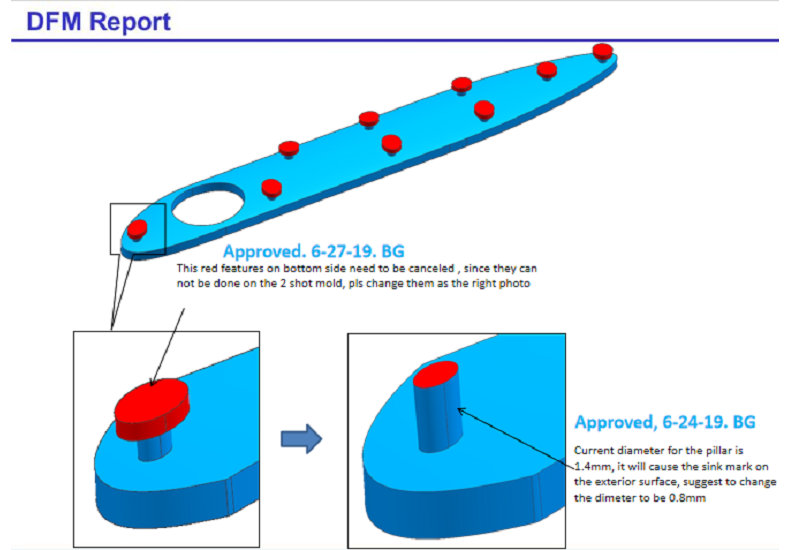 DFM Report

Approved. 6-27-19. BG

This red features on bottom side need to be canceled , since they can not be done on the 2 shot mold, pls change them as the right photo

Approved, 6-24-19. BG

Current diameter for the pillar is 1.4mm, it will cause the sink mark on the exterior surface, suggest to change the dimeter to be 0.8mm