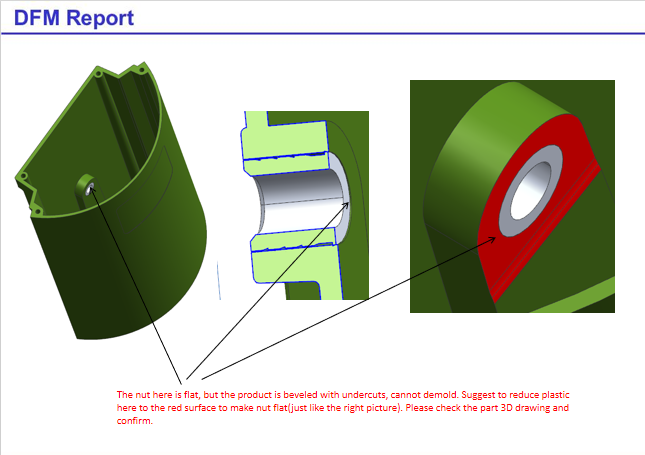 DFM Report

The nut here is flat, but the product is beveled with undercuts, cannot demold. Suggest to reduce plastic here to the red surface to make nut flat(just like the right picture). Please check the part 3D drawing and confirm.